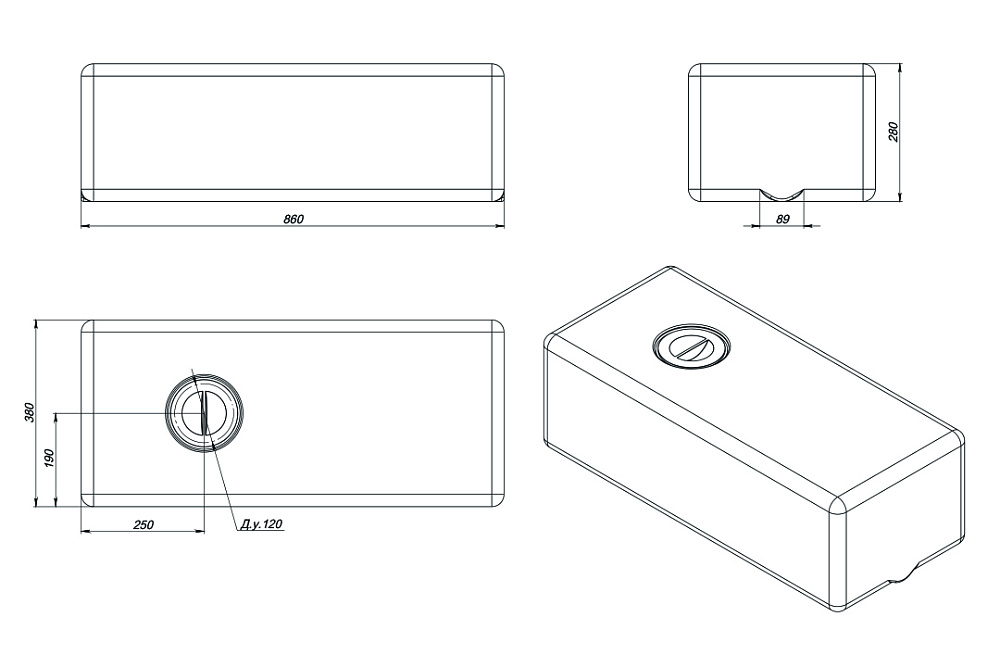 860

280

89

380

190

250

Д.у.120