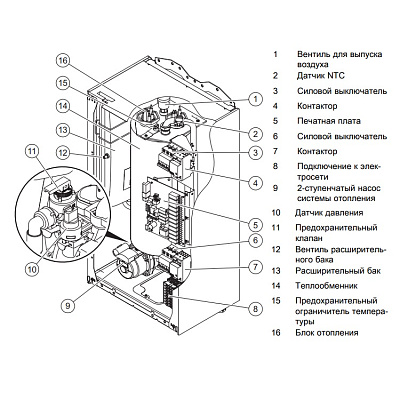 16
15
14
13
12
11
10
9
1
2
3
4
5
6
7
8

1 Вентиль для выпуска воздуха
2 Датчик NTC
3 Силовой выключатель
4 Контактор
5 Печатная плата
6 Силовой выключатель
7 Контактор
8 Подключение к электросети
9 2-ступенчатый насос системы отопления
10 Датчик давления
11 Предохранительный клапан
12 Вентиль расширительного бака
13 Расширительный бак
14 Теплообменник
15 Предохранительный ограничитель температуры
16 Блок отопления