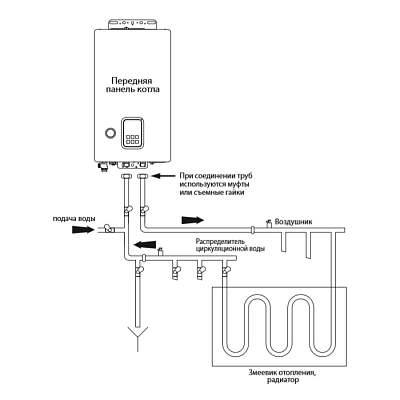 Передняя панель котла

При соединении труб используются муфты или съемные гайки

подача воды

Воздушник

Распределитель циркуляционной воды

Змеевик отопления, радиатор