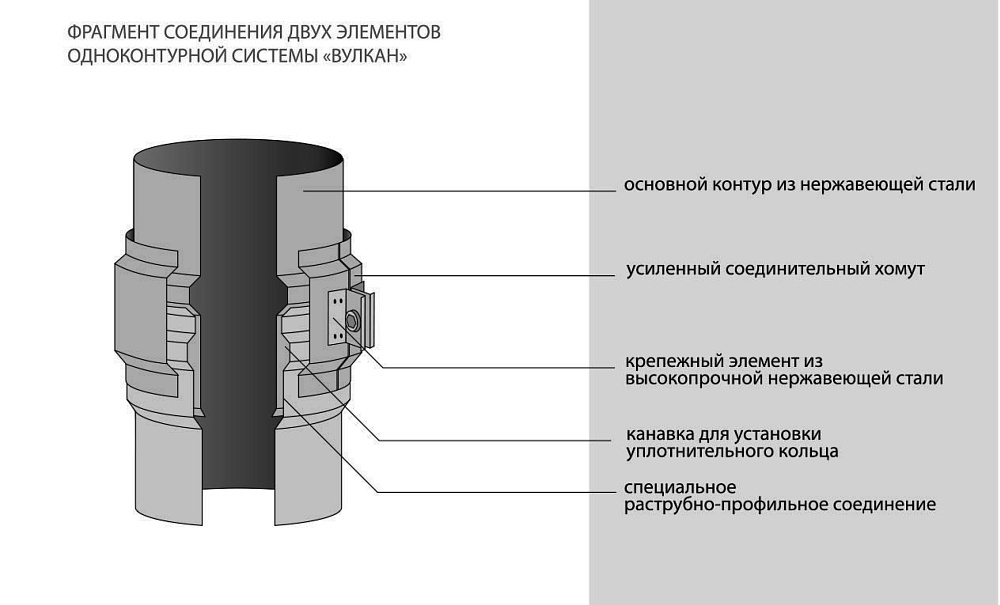 ФРАГМЕНТ СОЕДИНЕНИЯ ДВУХ ЭЛЕМЕНТОВ
ОДНОКОНТУРНОЙ СИСТЕМЫ «ВУЛКАН»

основной контур из нержавеющей стали

усиленный соединительный хомут

крепежный элемент из высокопрочной нержавеющей стали

канавка для установки уплотнительного кольца

специальное раструбно-профильное соединение