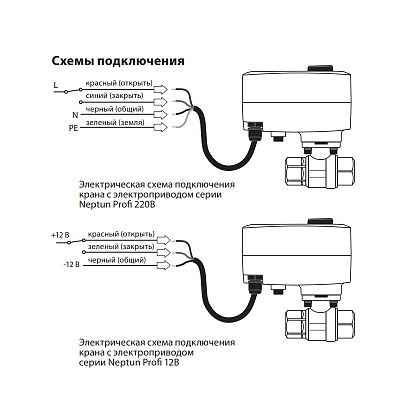 Схемы подключения

L
красный (открыть)
синий (закрыть)
N
черный (общий)
PE
зеленый (земля)

Электрическая схема подключения крана с электроприводом серии Neptun Profi 220В

+12 В
красный (открыть)
зеленый (закрыть)
-12 В
черный (общий)

Электрическая схема подключения крана с электроприводом серии Neptun Profi 12В