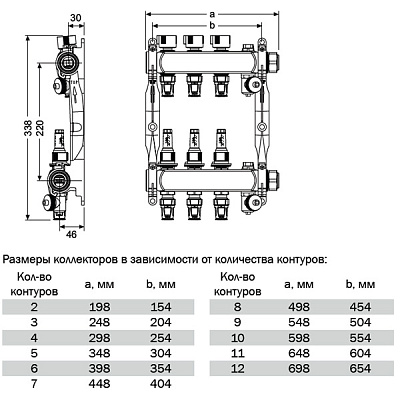 30

338

220

46

a

b

Размеры коллекторов в зависимости от количества контуров:

| Кол-во контуров | a, мм | b, мм |
|---|---|---|
| 2 | 198 | 154 |
| 3 | 248 | 204 |
| 4 | 298 | 254 |
| 5 | 348 | 304 |
| 6 | 398 | 354 |
| 7 | 448 | 404 |

| Кол-во контуров | a, мм | b, мм |
|---|---|---|
| 8 | 498 | 454 |
| 9 | 548 | 504 |
| 10 | 598 | 554 |
| 11 | 648 | 604 |
| 12 | 698 | 654 |