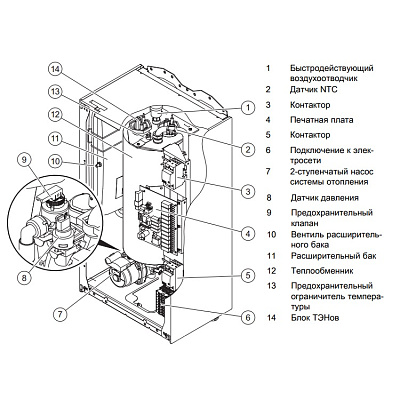 14
13
12
11
10
9
8
7
1
2
3
4
5
6

1 Быстродействующий воздухоотводчик
2 Датчик NTC
3 Контактор
4 Печатная плата
5 Контактор
6 Подключение к электросети
7 2-ступенчатый насос системы отопления
8 Датчик давления
9 Предохранительный клапан
10 Вентиль расширительного бака
11 Расширительный бак
12 Теплообменник
13 Предохранительный ограничитель температуры
14 Блок ТЭНов