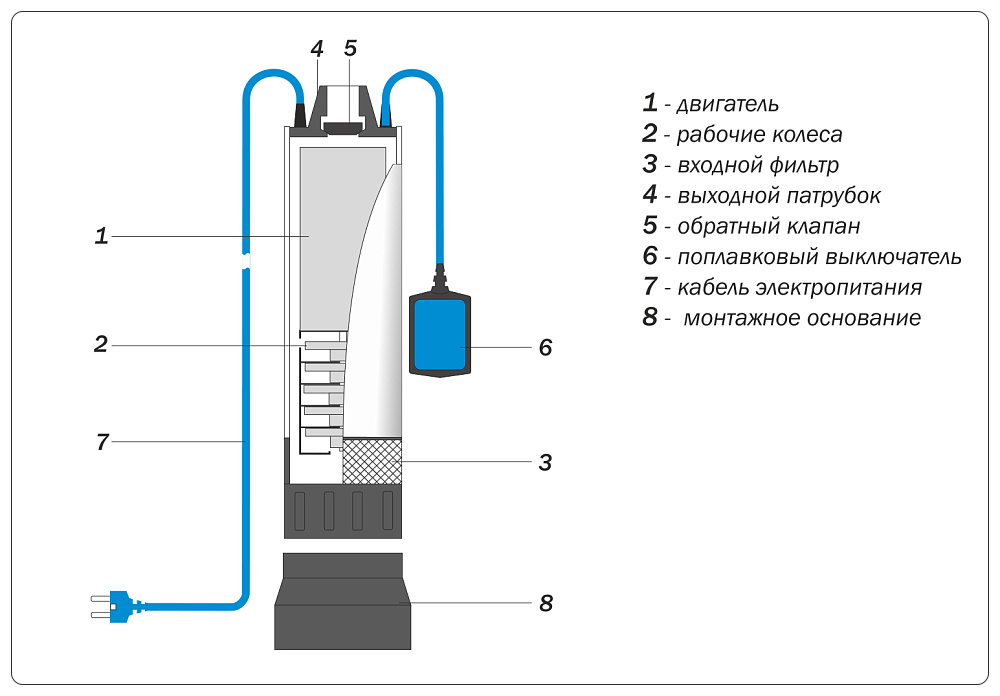 4 5

1

2

7

6

3

8

1 - двигатель
2 - рабочие колеса
3 - входной фильтр
4 - выходной патрубок
5 - обратный клапан
6 - поплавковый выключатель
7 - кабель электропитания
8 - монтажное основание