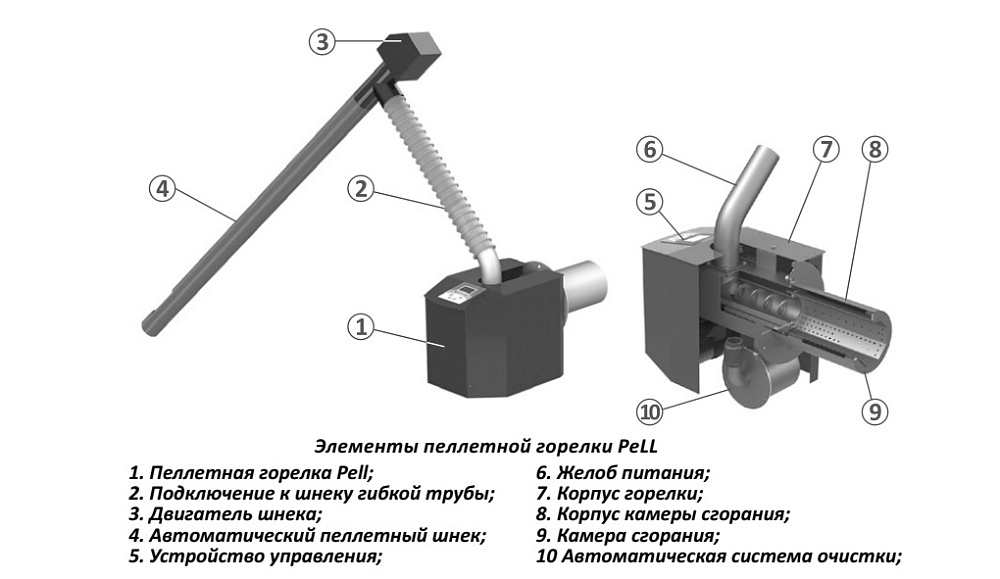 ③
④
②
①
⑥
⑦
⑧
⑤
⑩
⑨

Элементы пеллетной горелки PeLL

1. Пеллетная горелка Pell;
2. Подключение к шнеку гибкой трубы;
3. Двигатель шнека;
4. Автоматический пеллетный шнек;
5. Устройство управления;

6. Желоб питания;
7. Корпус горелки;
8. Корпус камеры сгорания;
9. Камера сгорания;
10 Автоматическая система очистки;