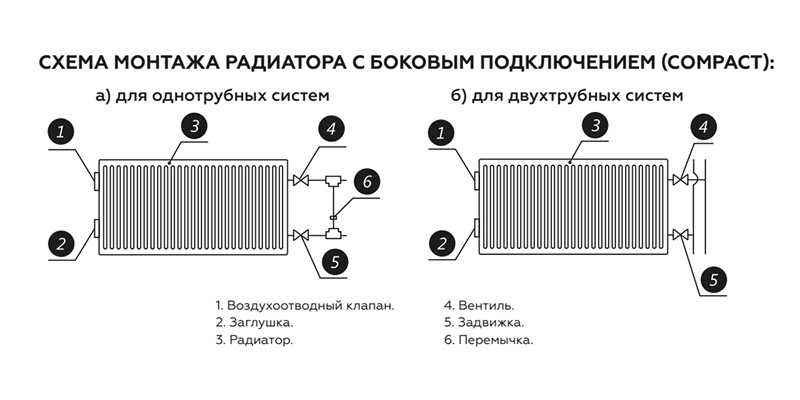 СХЕМА МОНТАЖА РАДИАТОРА С БОКОВЫМ ПОДКЛЮЧЕНИЕМ (COMPACT):

а) для однотрубных систем

1
3
4
6
2
5

б) для двухтрубных систем

1
3
4
2
5

1. Воздухоотводный клапан.
2. Заглушка.
3. Радиатор.

4. Вентиль.
5. Задвижка.
6. Перемычка.