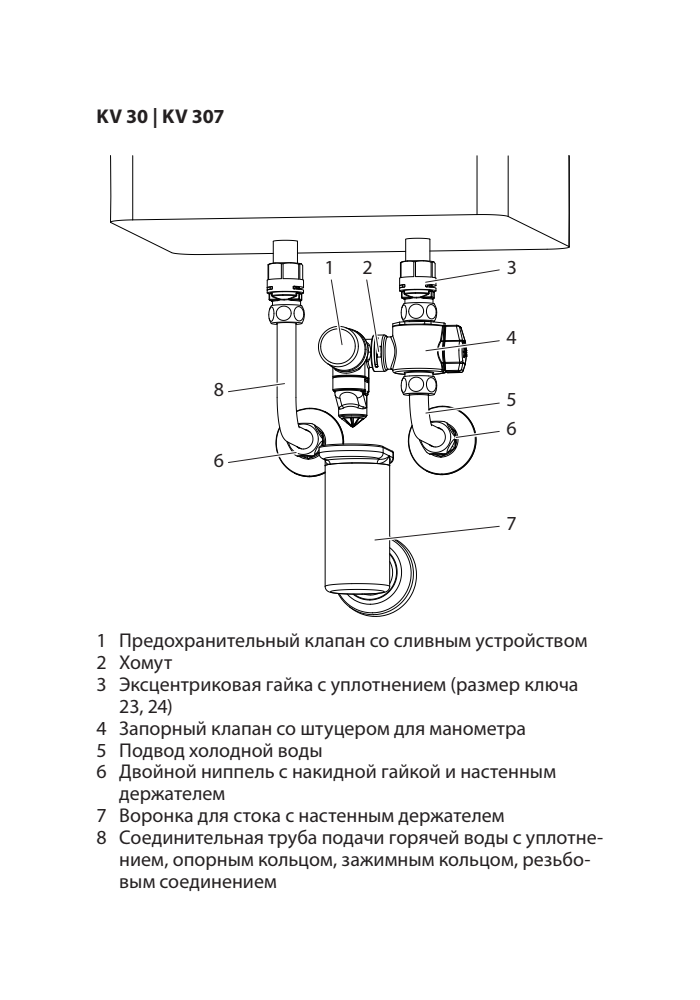 KV 30 | KV 307

1
2
3
4
8
5
6
6
7

1 Предохранительный клапан со сливным устройством
2 Хомут
3 Эксцентриковая гайка с уплотнением (размер ключа 23, 24)
4 Запорный клапан со штуцером для манометра
5 Подвод холодной воды
6 Двойной ниппель с накидной гайкой и настенным держателем
7 Воронка для стока с настенным держателем
8 Соединительная труба подачи горячей воды с уплотнением, опорным кольцом, зажимным кольцом, резьбовым соединением