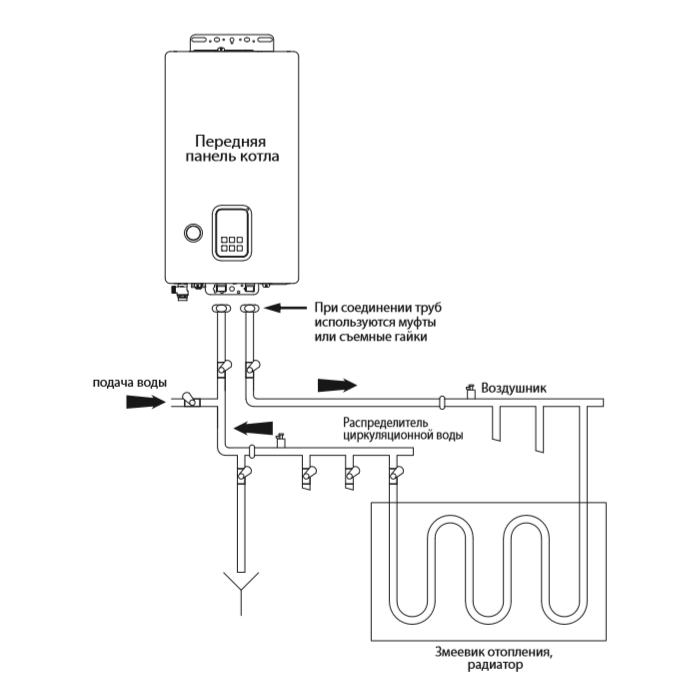 Передняя панель котла

При соединении труб используются муфты или съемные гайки

подача воды

Воздушник

Распределитель циркуляционной воды

Змеевик отопления, радиатор