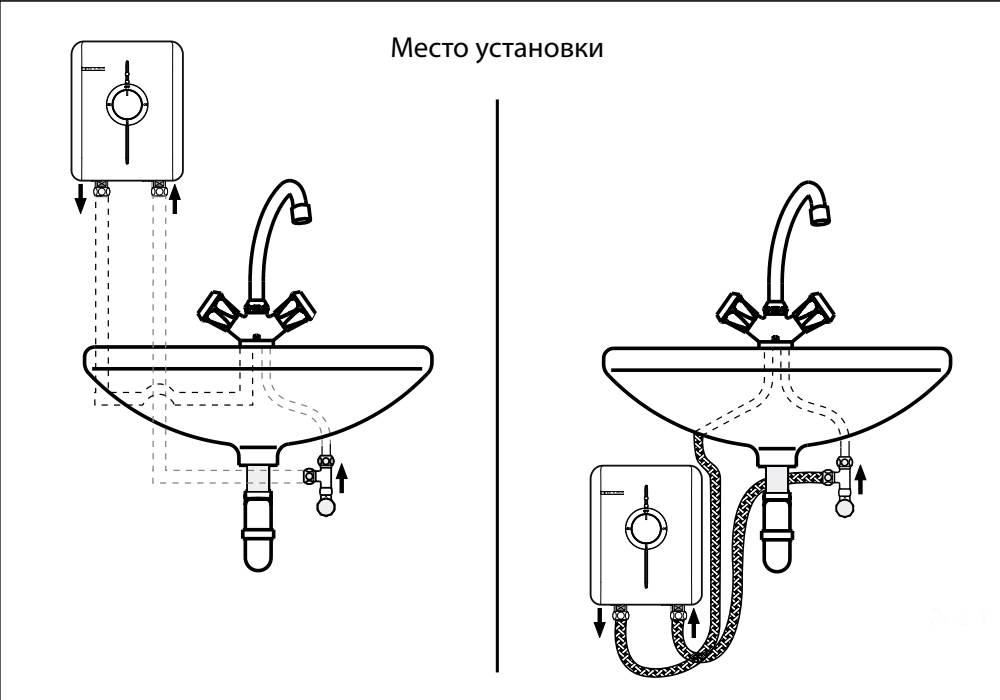 Место установки