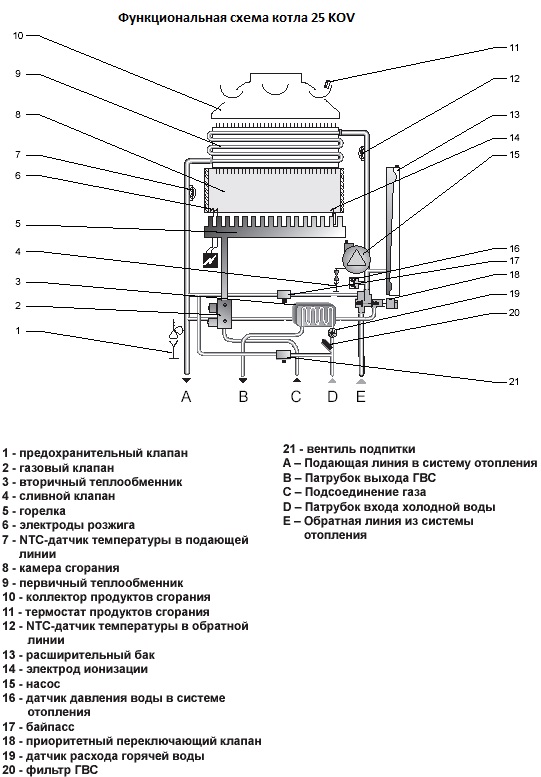 Функциональная схема котла 25 KOV

10
9
8
7
6
5
4
3
2
1
11
12
13
14
15
16
17
18
19
20
21
A B C D E

1 - предохранительный клапан
2 - газовый клапан
3 - вторичный теплообменник
4 - сливной клапан
5 - горелка
6 - электроды розжига
7 - NTC-датчик температуры в подающей линии
8 - камера сгорания
9 - первичный теплообменник
10 - коллектор продуктов сгорания
11 - термостат продуктов сгорания
12 - NTC-датчик температуры в обратной линии
13 - расширительный бак
14 - электрод ионизации
15 - насос
16 - датчик давления воды в системе отопления
17 - байпасс
18 - приоритетный переключающий клапан
19 - датчик расхода горячей воды
20 - фильтр ГВС

21 - вентиль подпитки
A – Подающая линия в систему отопления
B – Патрубок выхода ГВС
C – Подсоединение газа
D – Патрубок входа холодной воды
E – Обратная линия из системы отопления