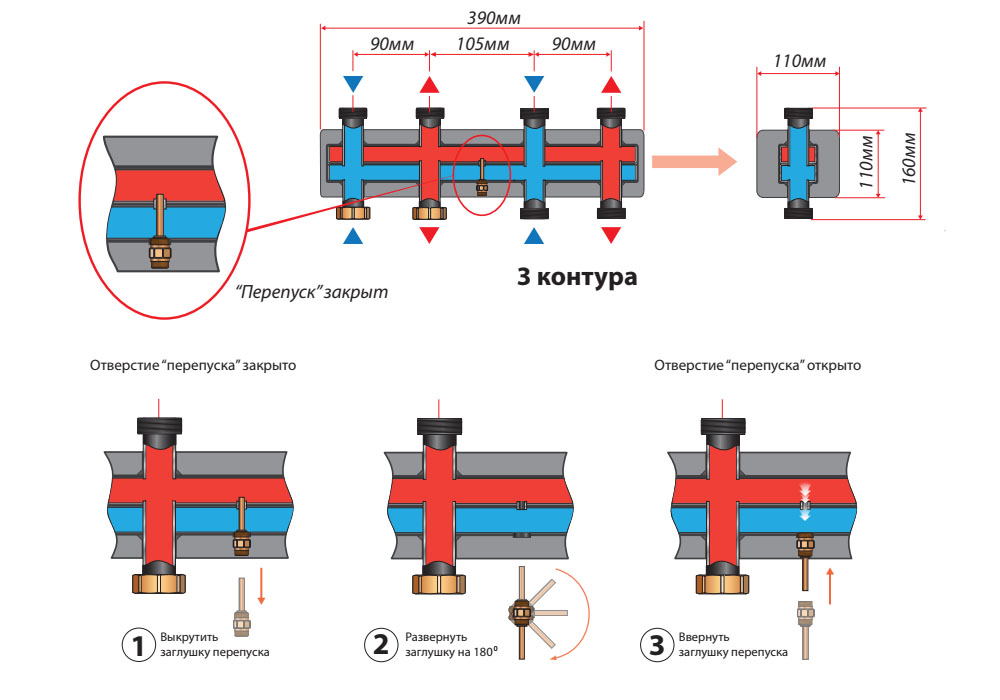 390мм
90мм
105мм
90мм
110мм
110мм
160мм
"Перепуск" закрыт
3 контура
Отверстие "перепуска" закрыто
Отверстие "перепуска" открыто
1 Выкрутить заглушку перепуска
2 Развернуть заглушку на $180^0$
3 Ввернуть заглушку перепуска