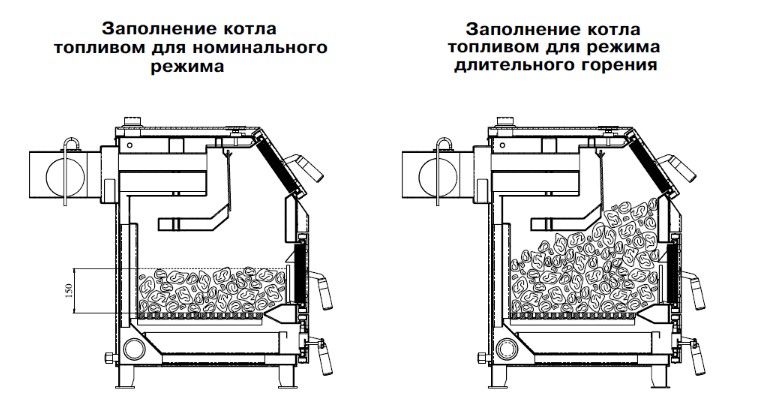 Заполнение котла топливом для номинального режима

150

Заполнение котла топливом для режима длительного горения