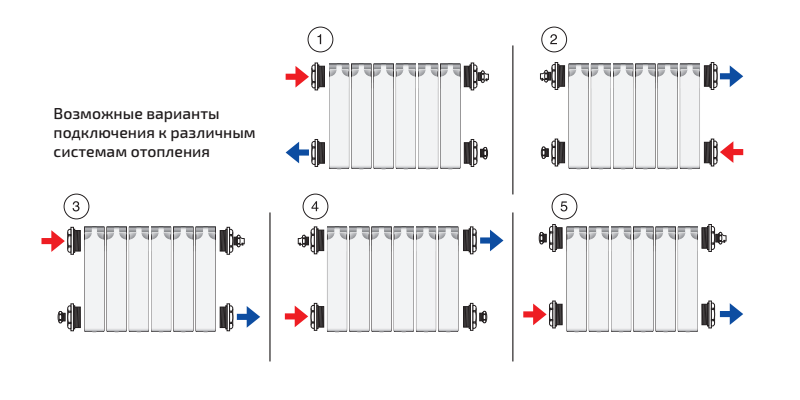 Возможные варианты подключения к различным системам отопления

1

2

3

4

5